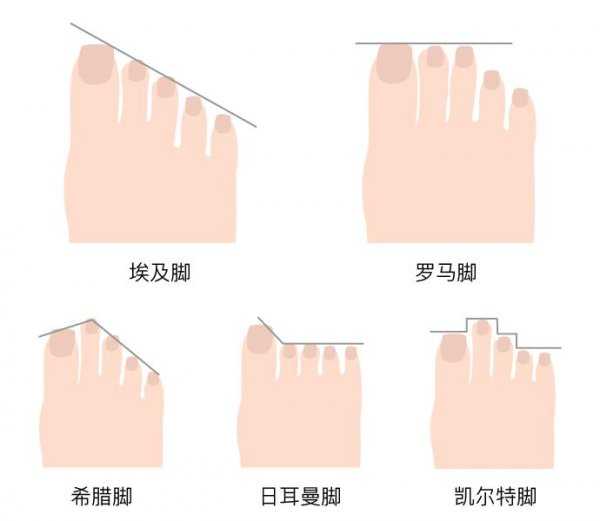 埃及脚

罗马脚

希腊脚

日耳曼脚

凯尔特脚