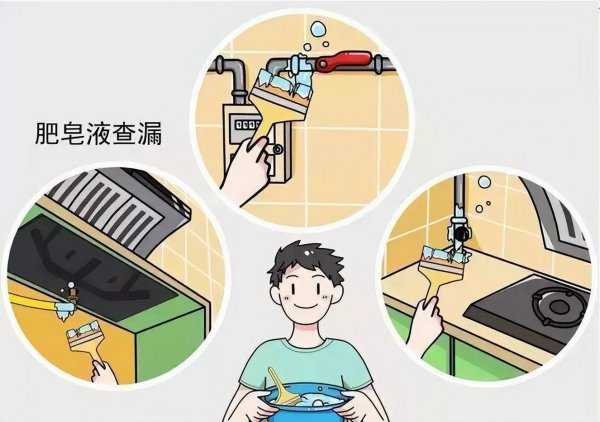 肥皂液查漏