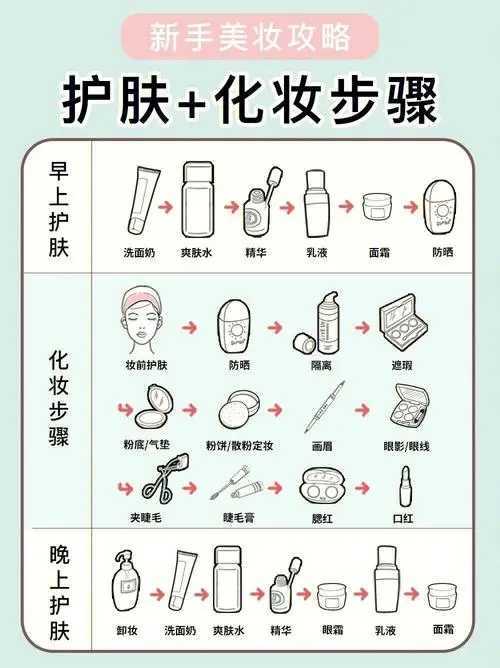 新手美妆攻略

护肤+化妆步骤

早上护肤

洗面奶 爽肤水 精华 乳液 面霜 防晒

化妆步骤

妆前护肤 防晒 隔离 遮瑕

粉底/气垫 粉饼/散粉定妆 画眉 眼影/眼线

夹睫毛 睫毛膏 腮红 口红

晚上护肤

卸妆 洗面奶 爽肤水 精华 眼霜 乳液 面霜