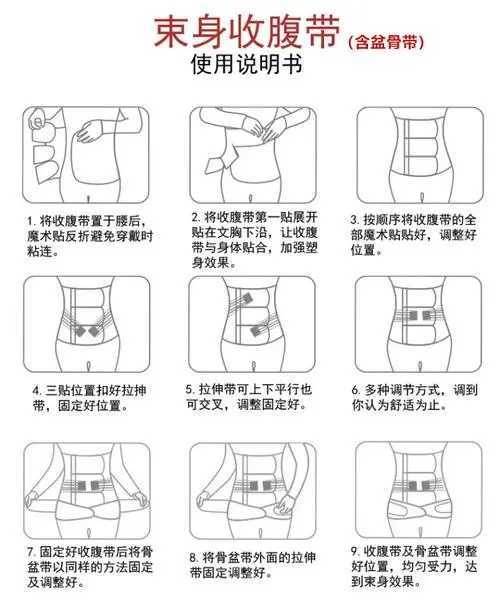 束身收腹带（含盆骨带）
使用说明书

1. 将收腹带置于腰后，魔术贴反折避免穿戴时粘连。

2. 将收腹带第一贴展开贴在文胸下沿，让收腹带与身体贴合，加强塑身效果。

3. 按顺序将收腹带的全部魔术贴贴好，调整好位置。

4. 三贴位置扣好拉抻带，固定好位置。

5. 拉伸带可上下平行也可交叉，调整固定好。

6. 多种调节方式，调到你认为舒适为止。

7. 固定好收腹带后将骨盆带以同样的方法固定及调整好。

8. 将骨盆带外面的拉伸带固定调整好。

9. 收腹带及骨盆带调整好位置，均匀受力，达到束身效果。