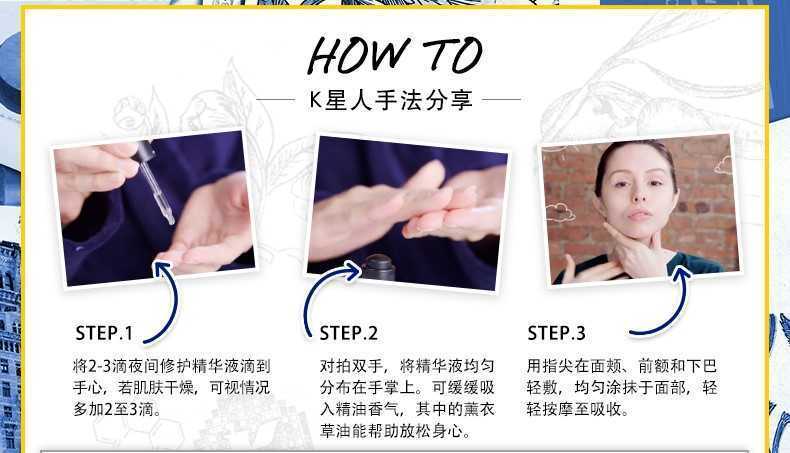 HOW TO

K星人手法分享

STEP.1

将2-3滴夜间修护精华液滴到手心，若肌肤干燥，可视情况多加2至3滴。

STEP.2

对拍双手，将精华液均匀分布在手掌上。可缓缓吸入精油香气，其中的薰衣草油能帮助放松身心。

STEP.3

用指尖在面颊、前额和下巴轻敷，均匀涂抹于面部，轻轻按摩至吸收。