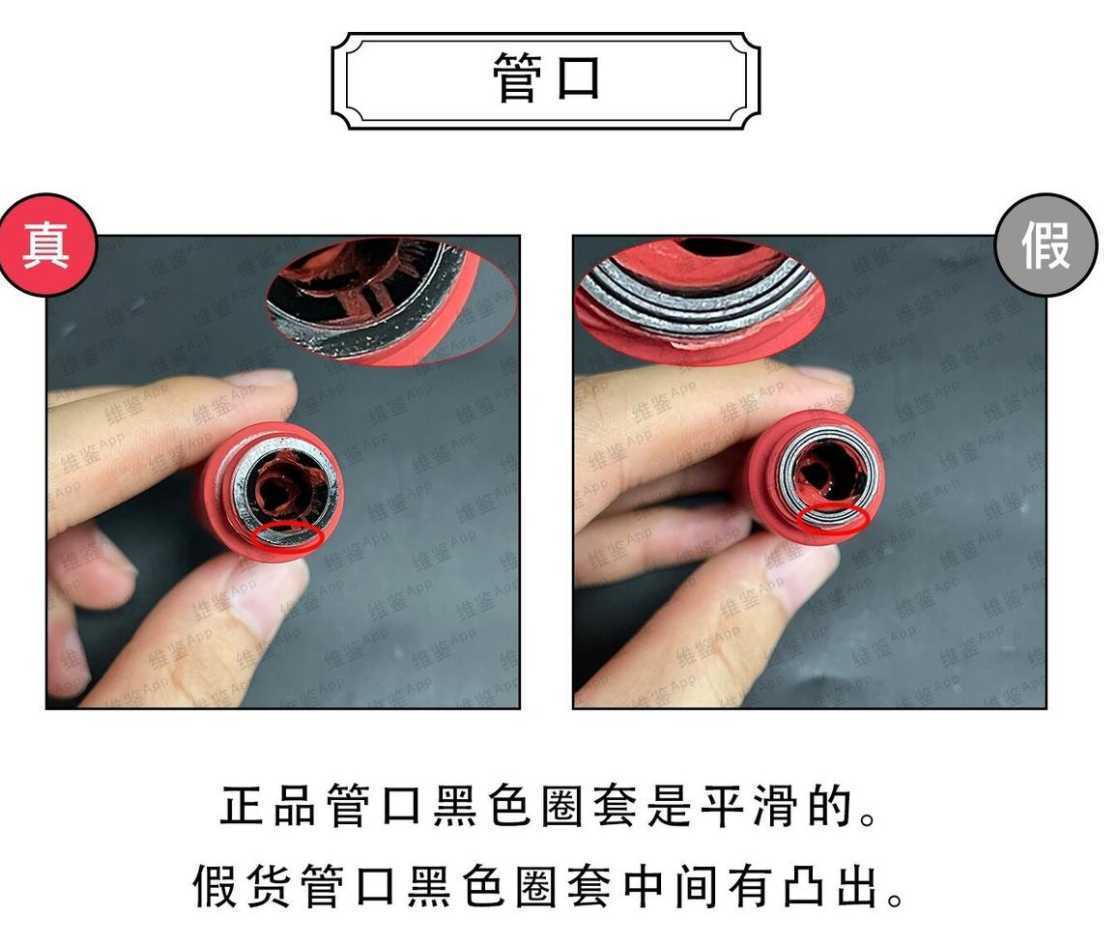 管口

真

假

维鉴App

正品管口黑色圈套是平滑的。
假货管口黑色圈套中间有凸出。