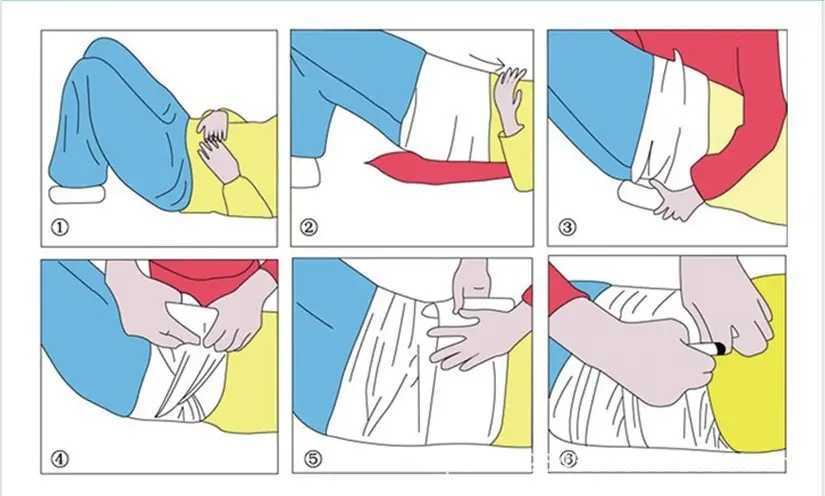 ①

②

③

④

⑤

⑥