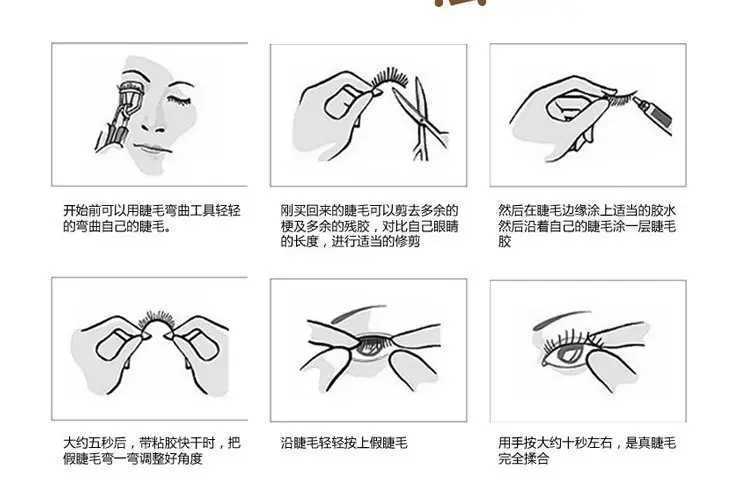 开始前可以用睫毛弯曲工具轻轻的弯曲自己的睫毛。

刚买回来的睫毛可以剪去多余的梗及多余的残胶，对比自己眼睛的长度，进行适当的修剪

然后在睫毛边缘涂上适当的胶水然后沿着自己的睫毛涂一层睫毛胶

大约五秒后，带粘胶快干时，把假睫毛弯一弯调整好角度

沿睫毛轻轻按上假睫毛

用手按大约十秒左右，是真睫毛完全揉合