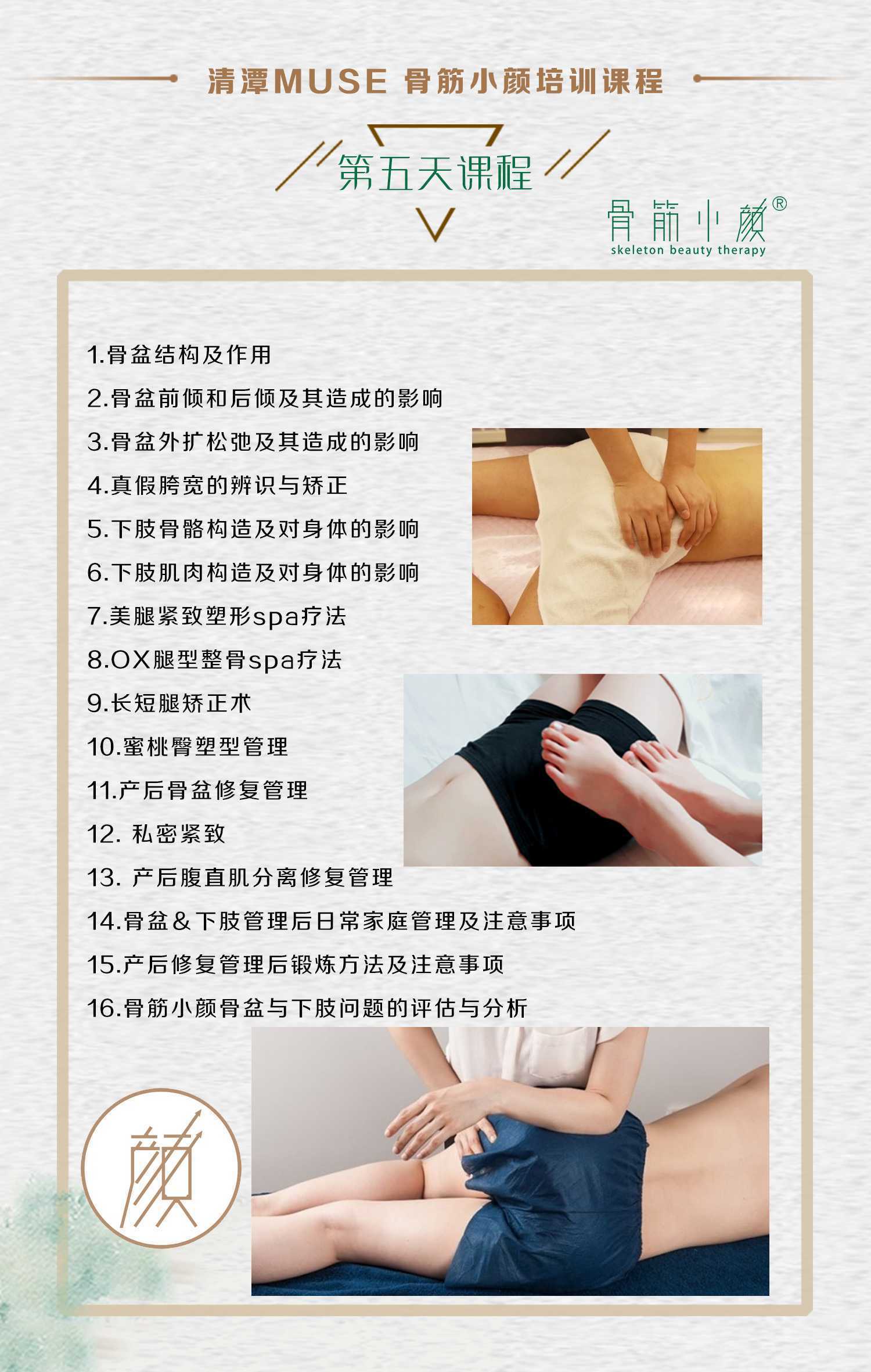 清潭MUSE 骨筋小颜培训课程

第五天课程

骨筋小颜®
skeleton beauty therapy

1.骨盆结构及作用

2.骨盆前倾和后倾及其造成的影响

3.骨盆外扩松弛及其造成的影响

4.真假胯宽的辨识与矫正

5.下肢骨骼构造及对身体的影响

6.下肢肌肉构造及对身体的影响

7.美腿紧致塑形spa疗法

8.OX腿型整骨spa疗法

9.长短腿矫正术

10.蜜桃臀塑型管理

11.产后骨盆修复管理

12. 私密紧致

13. 产后腹直肌分离修复管理

14.骨盆&下肢管理后日常家庭管理及注意事项

15.产后修复管理后锻炼方法及注意事项

16.骨筋小颜骨盆与下肢问题的评估与分析

颜