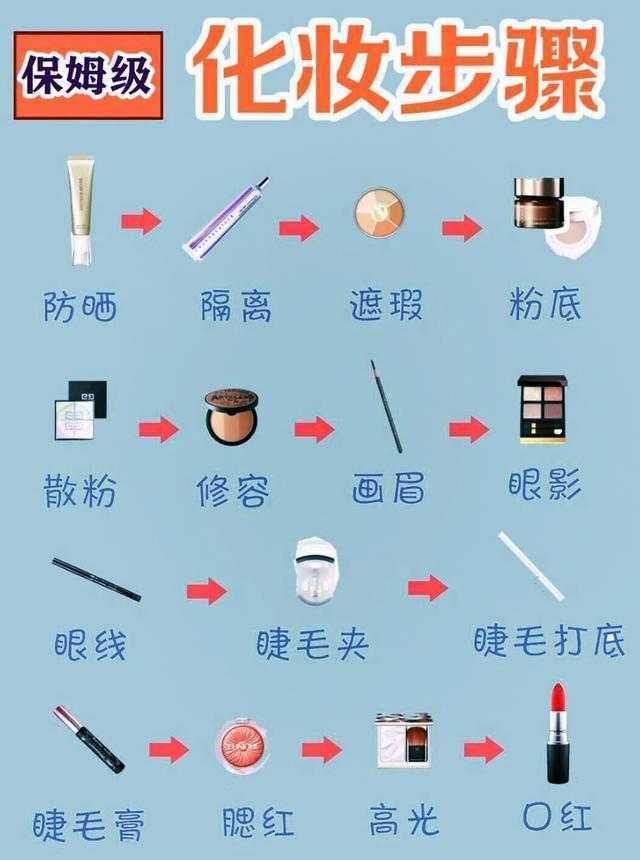 保姆级 化妆步骤

防晒 隔离 遮瑕 粉底

散粉 修容 画眉 眼影

眼线 睫毛夹 睫毛打底

睫毛膏 腮红 高光 口红