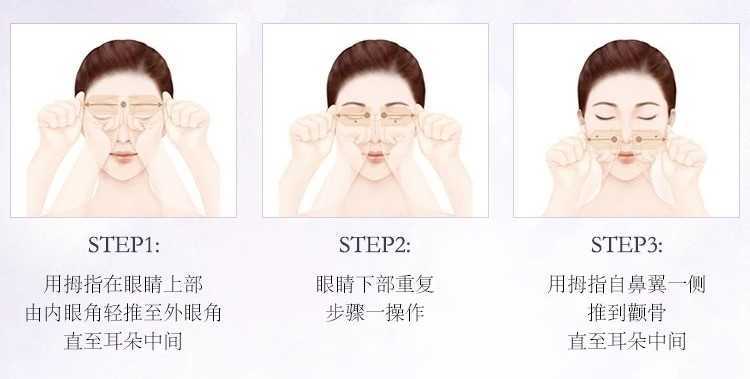 STEP1:
用拇指在眼睛上部
由内眼角轻推至外眼角
直至耳朵中间

STEP2:
眼睛下部重复
步骤一操作

STEP3:
用拇指自鼻翼一侧
推到颧骨
直至耳朵中间