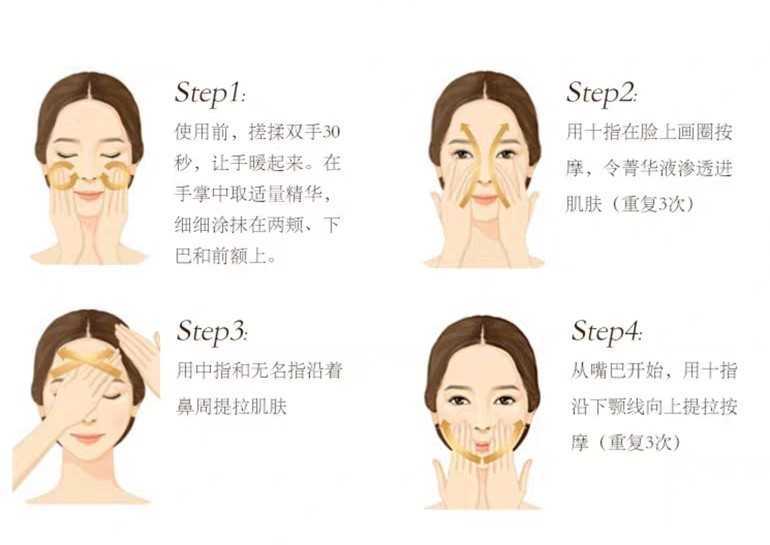 Step1:
使用前，搓揉双手30秒，让手暖起来。在手掌中取适量精华，细细涂抹在两颊、下巴和前额上。

Step2:
用十指在脸上画圈按摩，令菁华液渗透进肌肤（重复3次）

Step3:
用中指和无名指沿着鼻周提拉肌肤

Step4:
从嘴巴开始，用十指沿下颚线向上提拉按摩（重复3次）