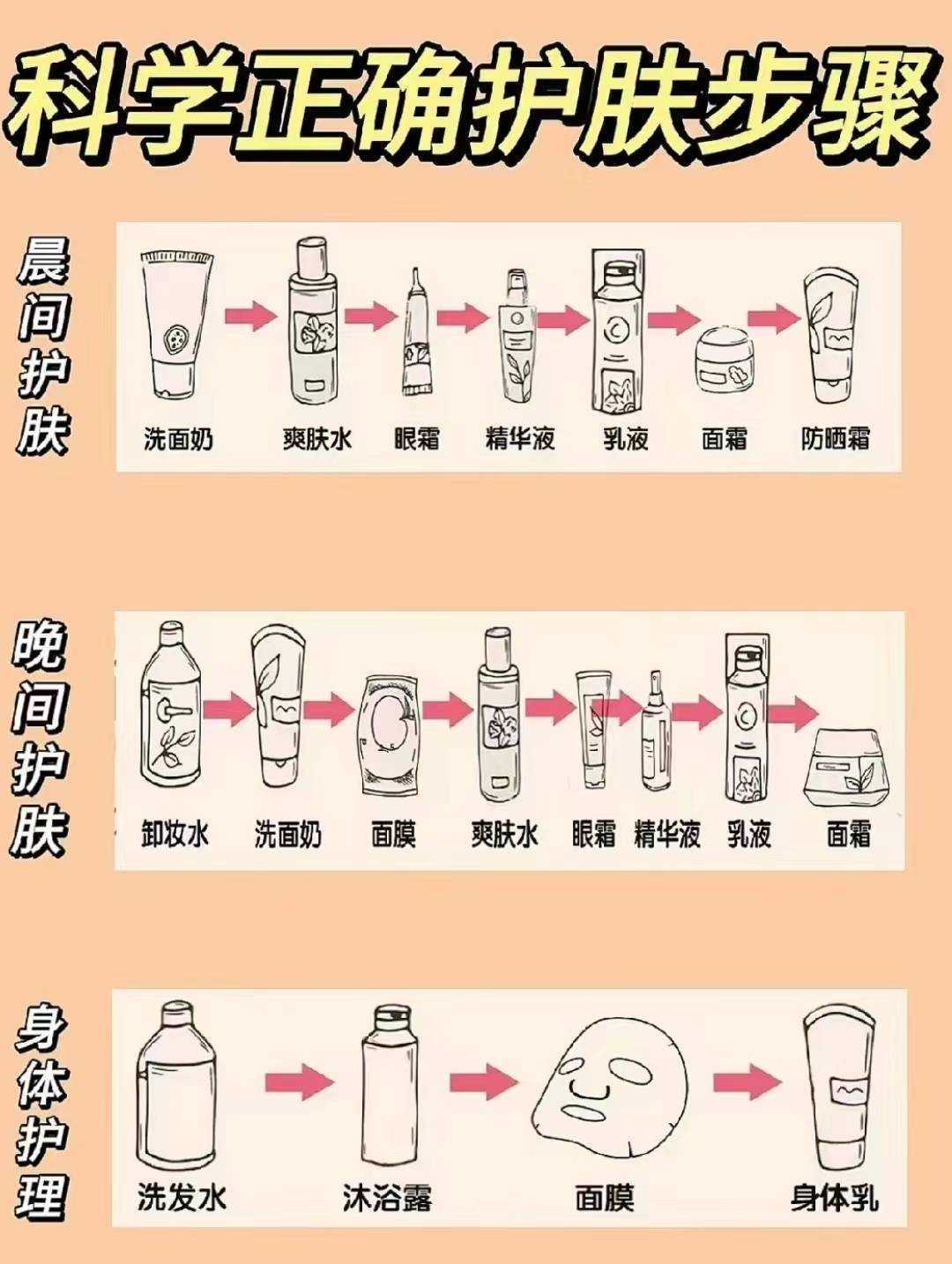 科学正确护肤步骤

晨间护肤

洗面奶 爽肤水 眼霜 精华液 乳液 面霜 防晒霜

晚间护肤

卸妆水 洗面奶 面膜 爽肤水 眼霜 精华液 乳液 面霜

身体护理

洗发水 沐浴露 面膜 身体乳