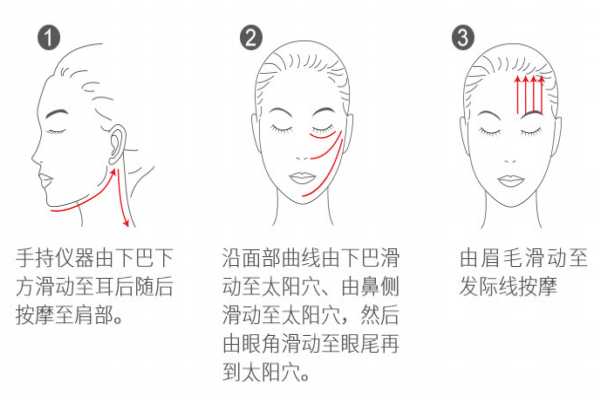 1

手持仪器由下巴下方滑动至耳后随后按摩至肩部。

2

沿面部曲线由下巴滑动至太阳穴、由鼻侧滑动至太阳穴，然后由眼角滑动至眼尾再到太阳穴。

3

由眉毛滑动至发际线按摩