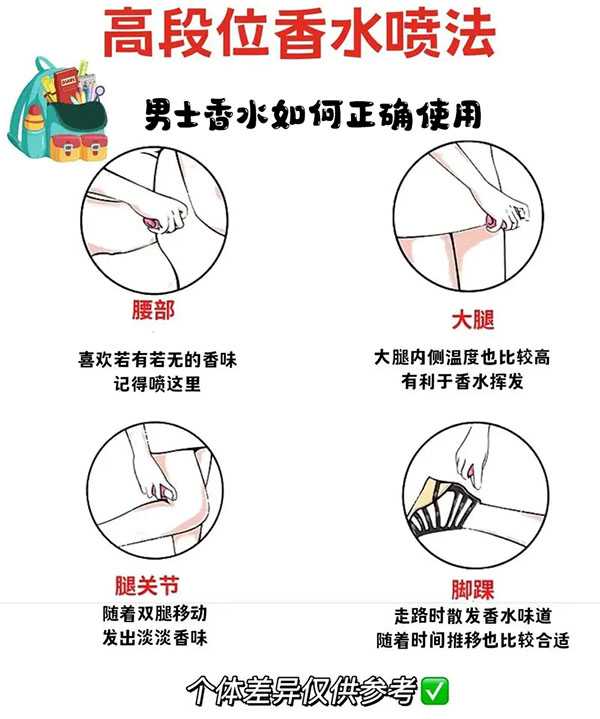 高段位香水喷法

男士香水如何正确使用

腰部

喜欢若有若无的香味
记得喷这里

大腿

大腿内侧温度也比较高
有利于香水挥发

腿关节

随着双腿移动
发出淡淡香味

脚踝

走路时散发香水味道
随着时间推移也比较合适

个体差异仅供参考✅