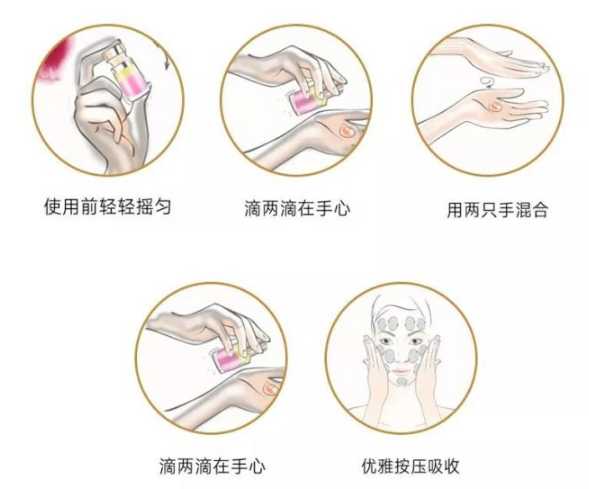 使用前轻轻摇匀

滴两滴在手心

用两只手混合

滴两滴在手心

优雅按压吸收