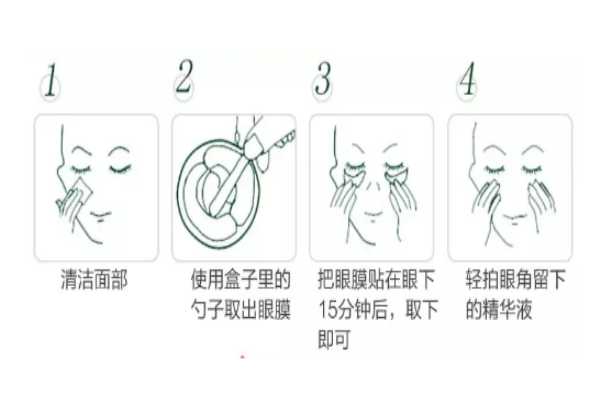 1

清洁面部

2

使用盒子里的勺子取出眼膜

3

把眼膜贴在眼下15分钟后，取下即可

4

轻拍眼角留下的精华液