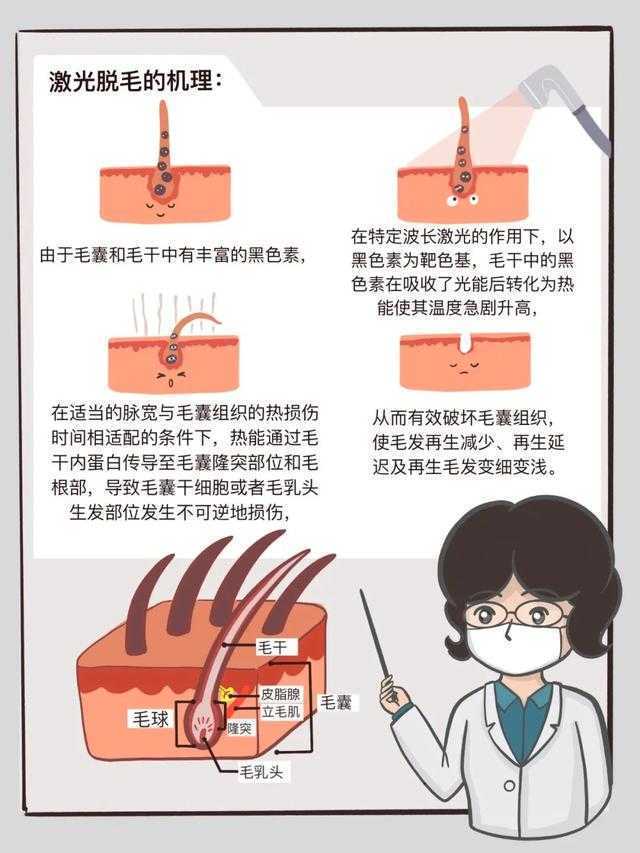 激光脱毛的机理：

由于毛囊和毛干中有丰富的黑色素，

在特定波长激光的作用下，以黑色素为靶色基，毛干中的黑色素在吸收了光能后转化为热能使其温度急剧升高，

在适当的脉宽与毛囊组织的热损伤时间相适配的条件下，热能通过毛干内蛋白传导至毛囊隆突部位和毛根部，导致毛囊干细胞或者毛乳头生发部位发生不可逆地损伤，

从而有效破坏毛囊组织，使毛发再生减少、再生延迟及再生毛发变细变浅。

毛干
皮脂腺
立毛肌
毛囊
毛球
隆突
毛乳头